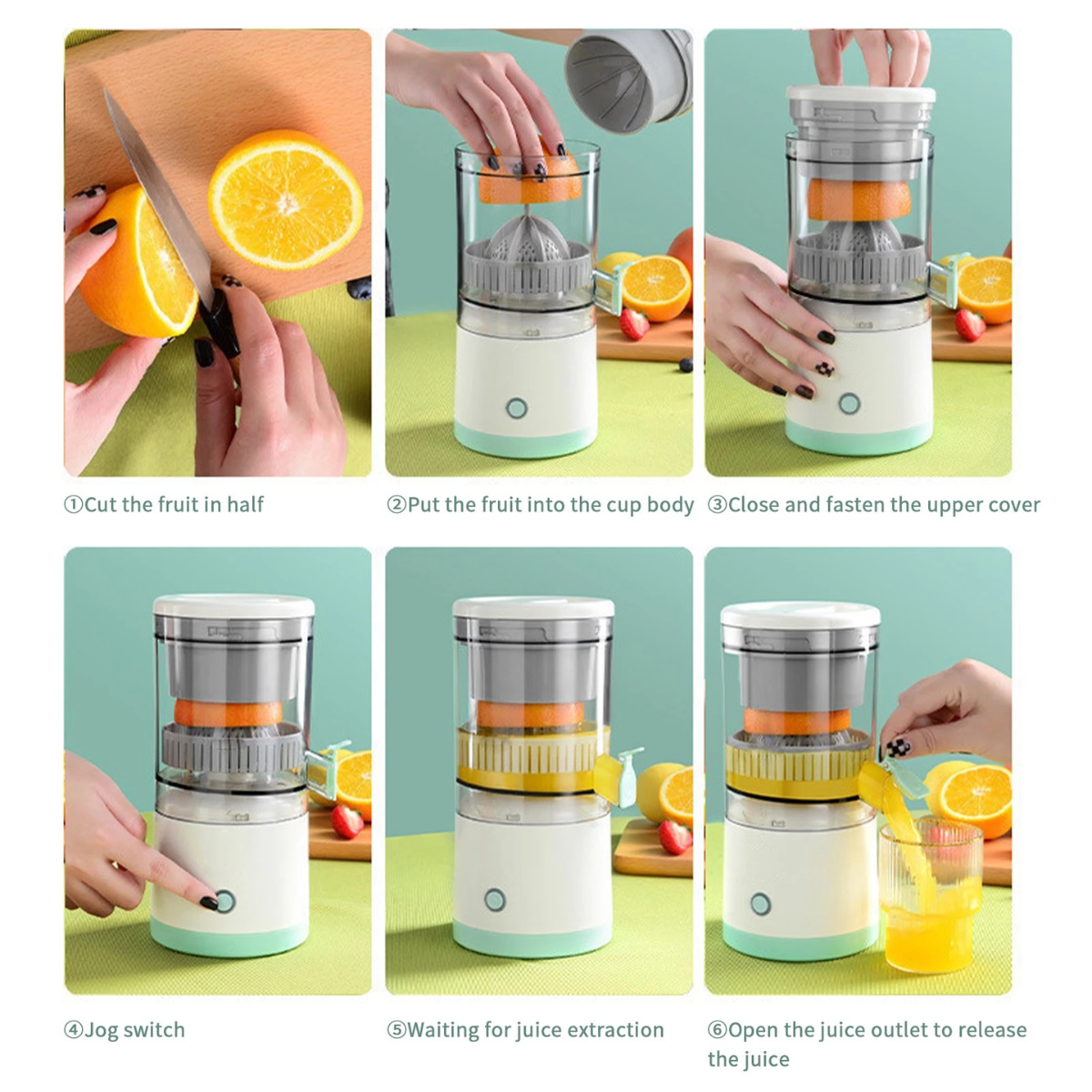 ①Cut the fruit in half

②Put the fruit into the cup body

③Close and fasten the upper cover

④Jog switch

⑤Waiting for juice extraction

⑥Open the juice outlet to release the juice