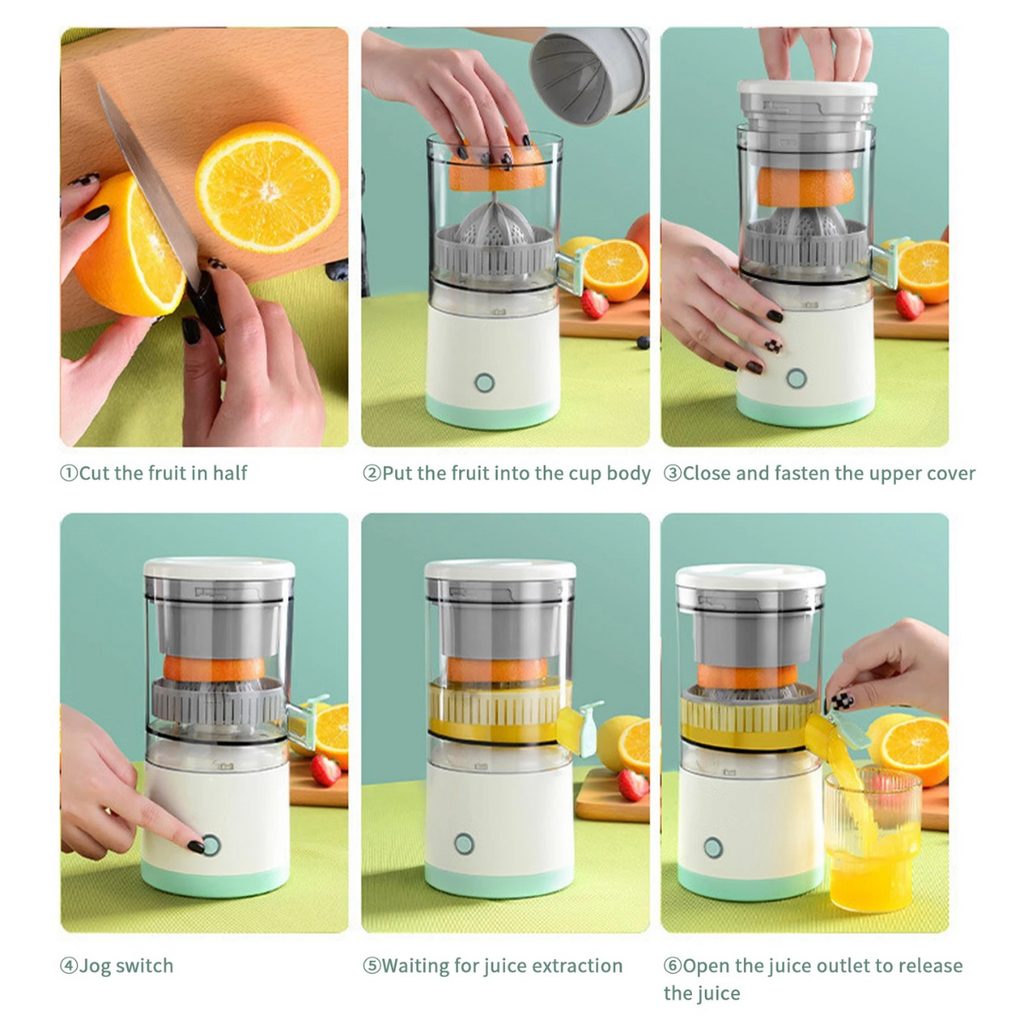 ①Cut the fruit in half

②Put the fruit into the cup body

③Close and fasten the upper cover

④Jog switch

⑤Waiting for juice extraction

⑥Open the juice outlet to release the juice